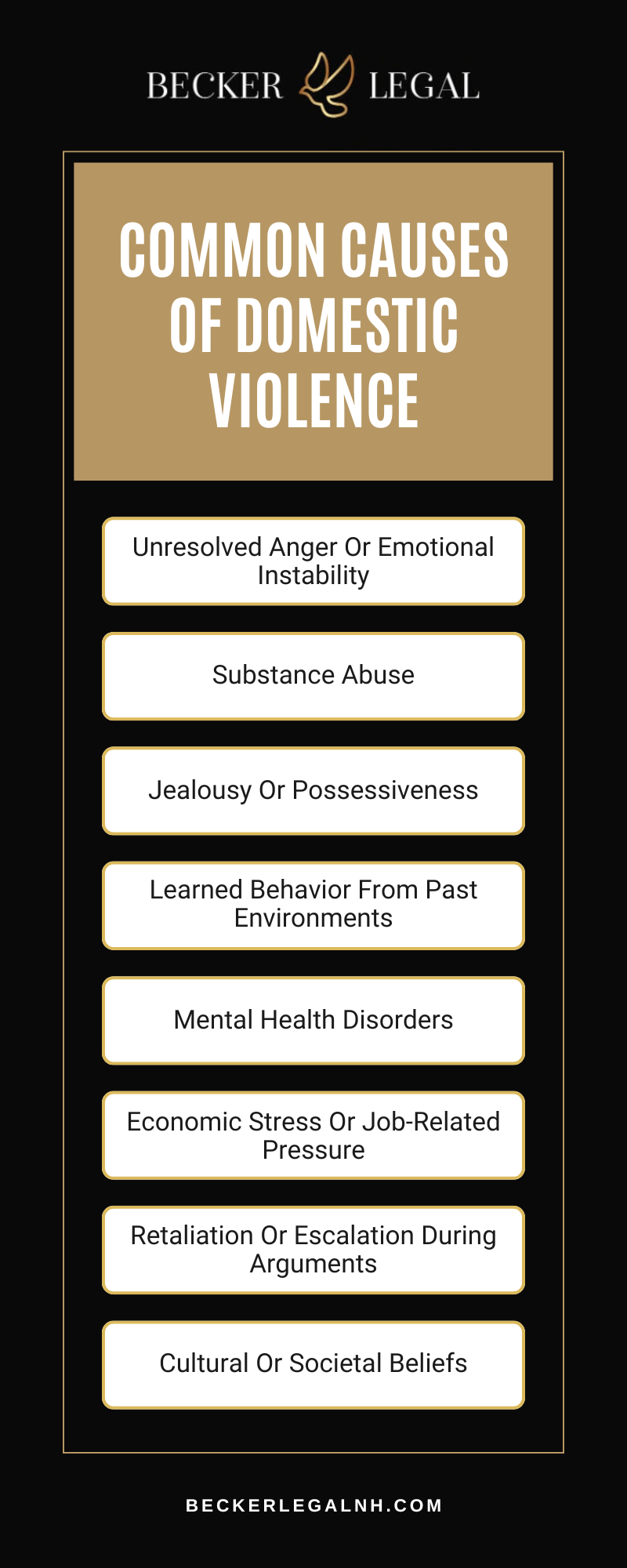 BECKER LEGAL

COMMON CAUSES OF DOMESTIC VIOLENCE

Unresolved Anger Or Emotional Instability

Substance Abuse

Jealousy Or Possessiveness

Learned Behavior From Past Environments

Mental Health Disorders

Economic Stress Or Job-Related Pressure

Retaliation Or Escalation During Arguments

Cultural Or Societal Beliefs

BECKERLEGALNH.COM