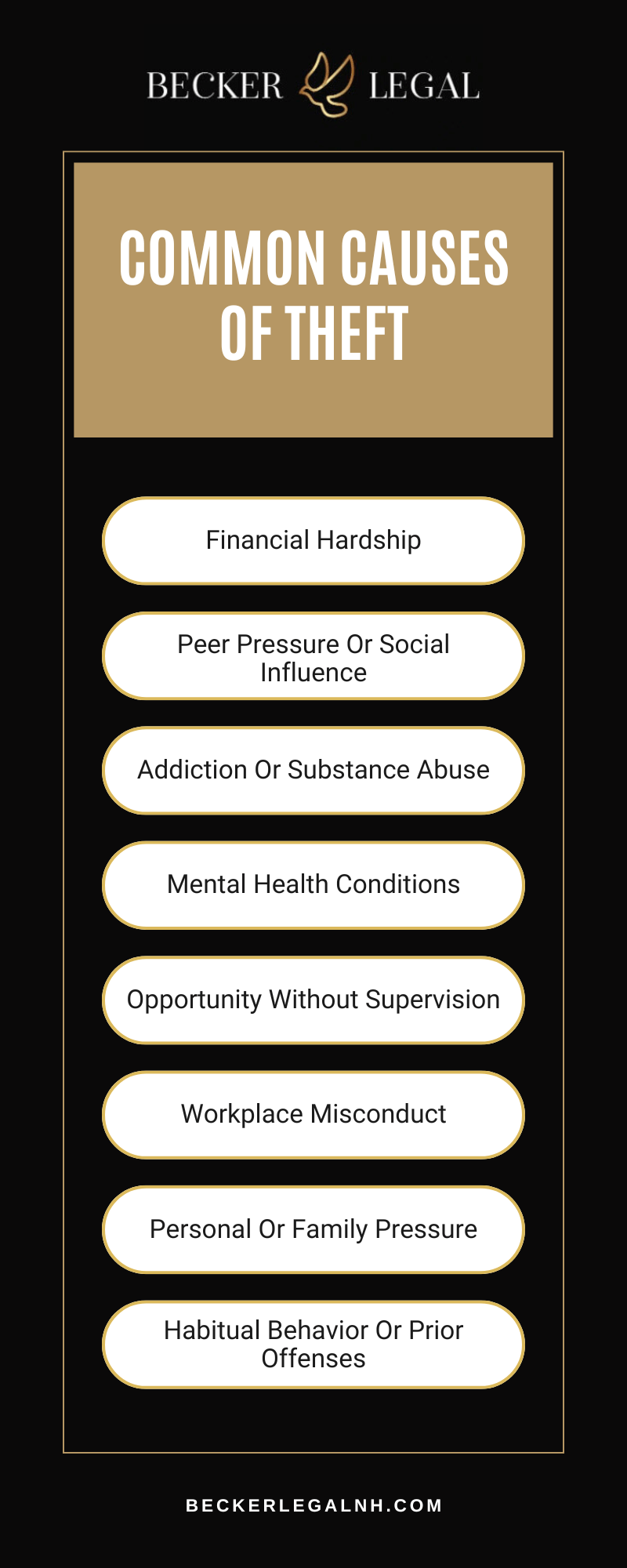 BECKER LEGAL

COMMON CAUSES OF THEFT

Financial Hardship

Peer Pressure Or Social Influence

Addiction Or Substance Abuse

Mental Health Conditions

Opportunity Without Supervision

Workplace Misconduct

Personal Or Family Pressure

Habitual Behavior Or Prior Offenses

BECKERLEGALNH.COM