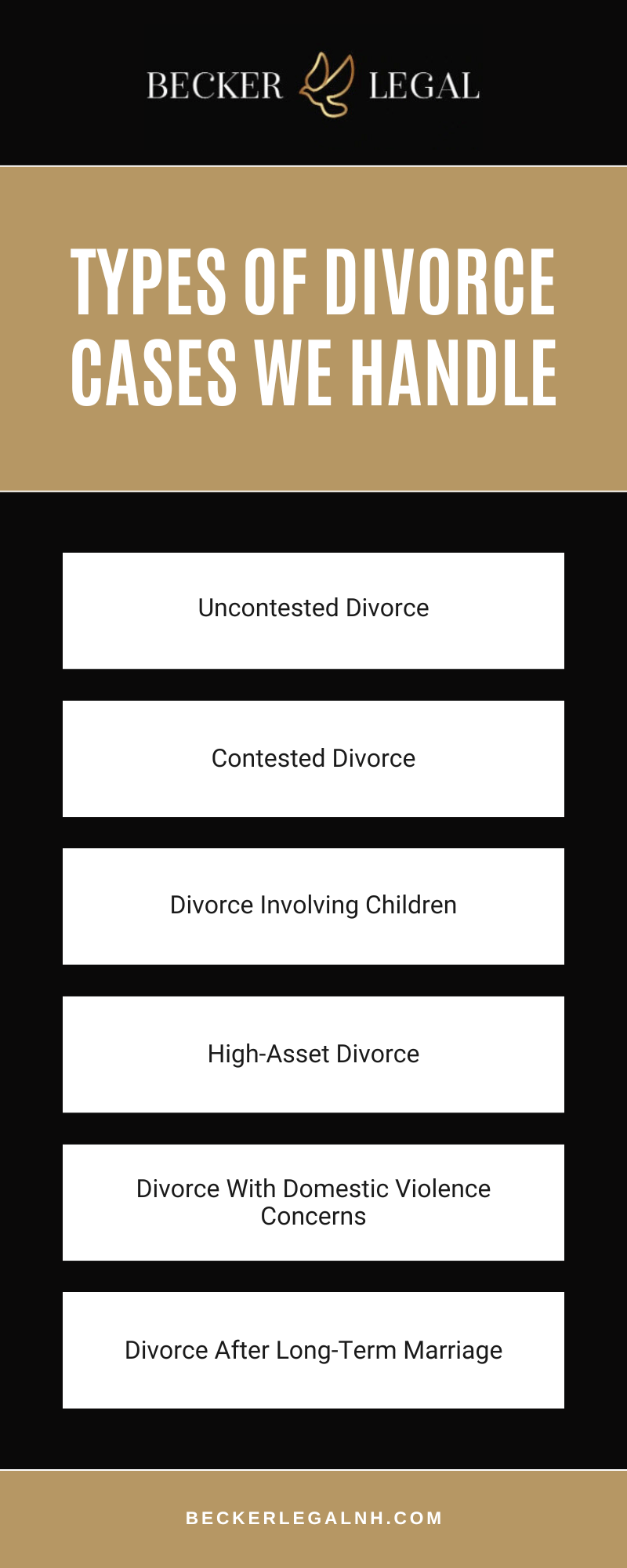 BECKER LEGAL

TYPES OF DIVORCE CASES WE HANDLE

Uncontested Divorce

Contested Divorce

Divorce Involving Children

High-Asset Divorce

Divorce With Domestic Violence Concerns

Divorce After Long-Term Marriage

BECKERLEGALNH.COM